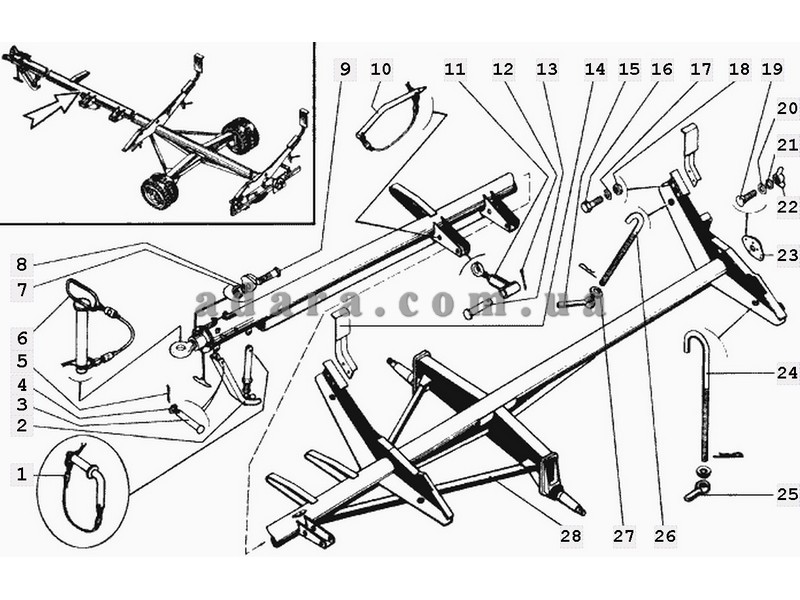 9 10 11 12 13 14 15 16 17 18 19

20

21

22

23

8

7

6

5

4

3

2

1

adara.com.ua

24

25

28 27 26